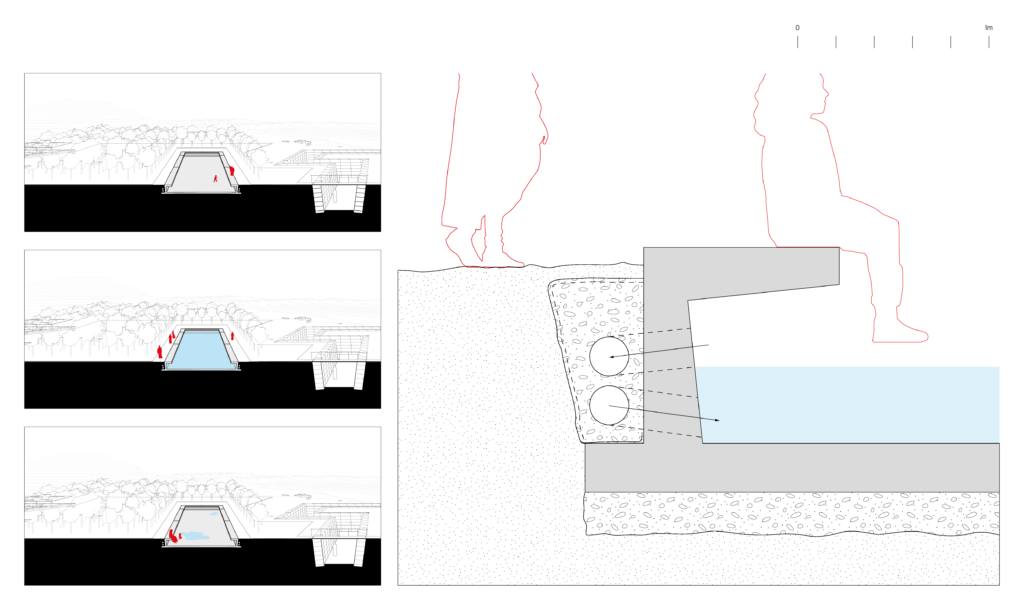 0
1m